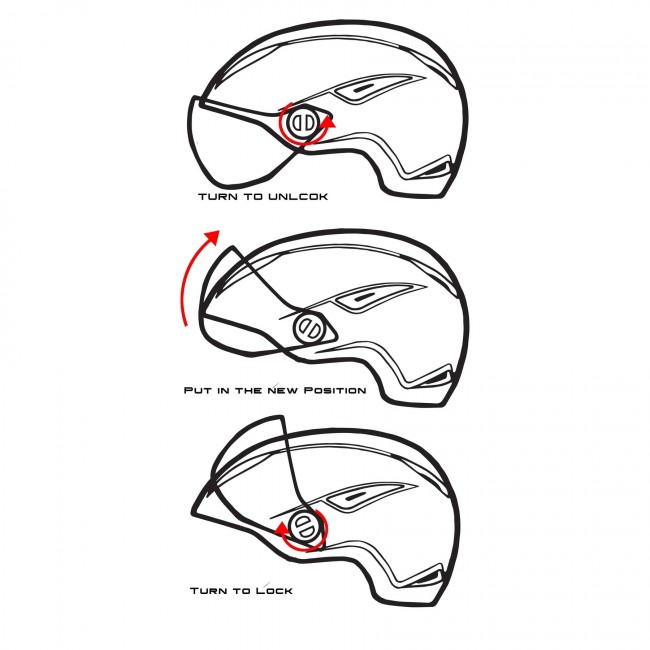 TURN TO UNLCOK

PUT IN THE NEW POSITION

TURN TO LOCK